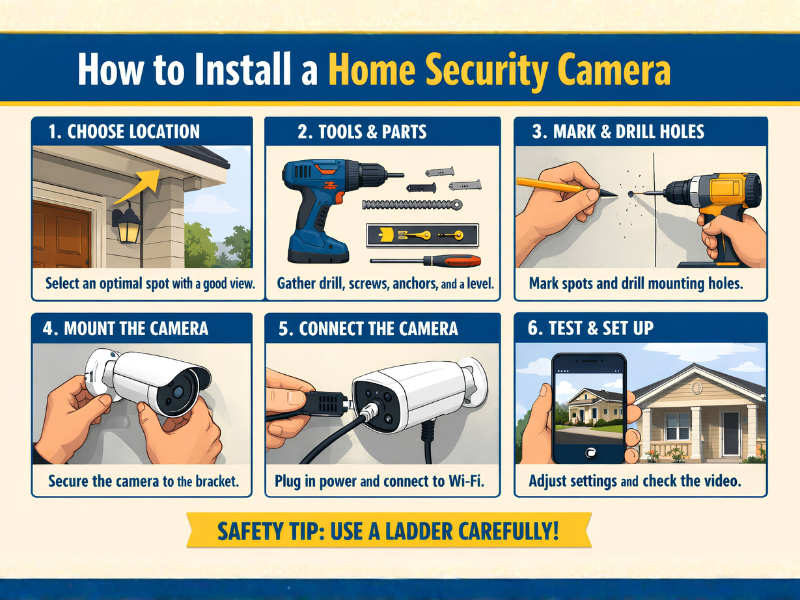 How to Install a Home Security Camera

1. CHOOSE LOCATION

Select an optimal spot with a good view.

2. TOOLS & PARTS

Gather drill, screws, anchors, and a level.

3. MARK & DRILL HOLES

Mark spots and drill mounting holes.

4. MOUNT THE CAMERA

Secure the camera to the bracket.

5. CONNECT THE CAMERA

Plug in power and connect to Wi-Fi.

6. TEST & SET UP

Adjust settings and check the video.

SAFETY TIP: USE A LADDER CAREFULLY!